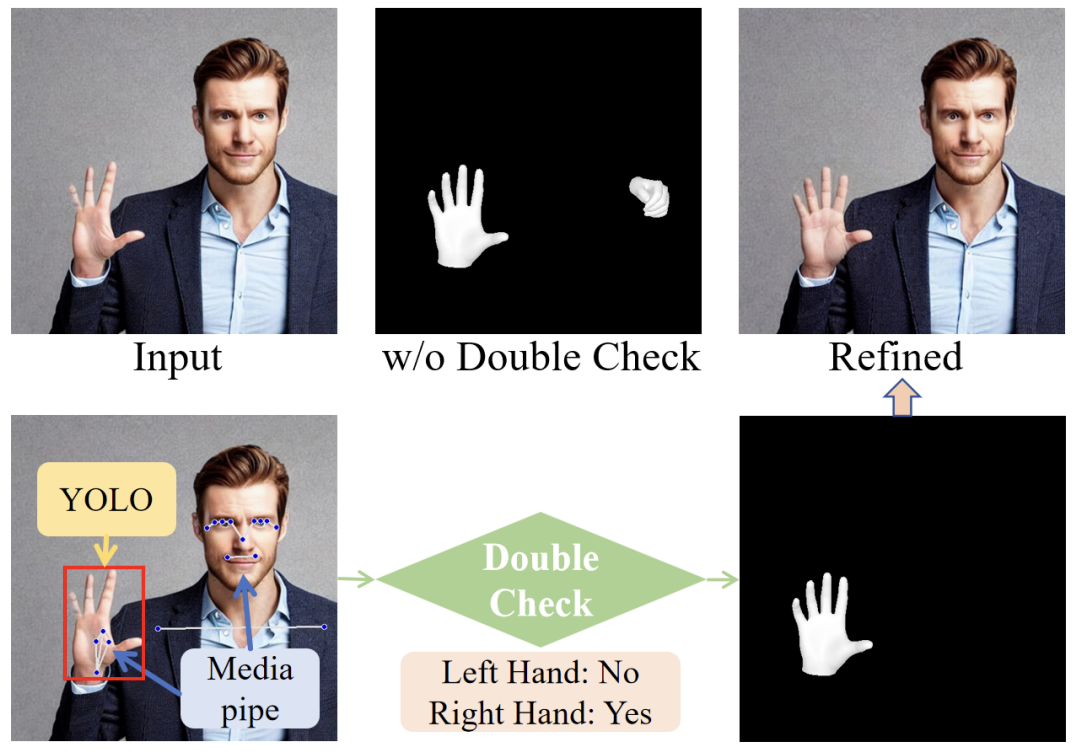 Input

w/o Double Check

Refined

YOLO

Media pipe

Double Check

Left Hand: No
Right Hand: Yes